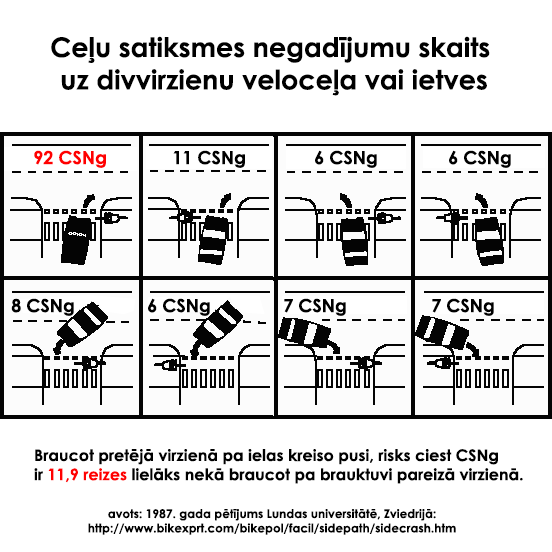 Ceļu satiksmes negadījumu skaits uz divvirzienu veloceļa vai ietves

92 CSNg

11 CSNg

6 CSNg

6 CSNg

8 CSNg

6 CSNg

7 CSNg

7 CSNg

Braucot pretējā virzienā pa ielas kreiso pusi, risks ciest CSNg ir 11,9 reizes lielāks nekā braucot pa brauktuvi pareizā virzienā.

avots: 1987. gada pētījums Lundas universitātē, Zviedrijā: http://www.bikexprt.com/bikepol/facil/sidepath/sidecrash.htm